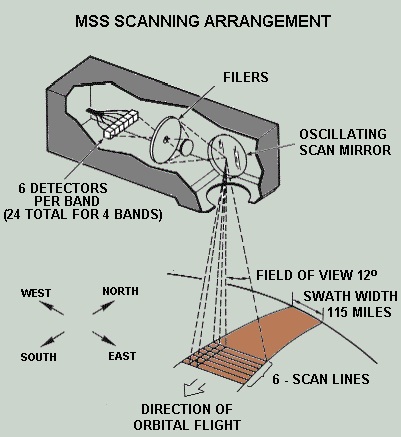 MSS SCANNING ARRANGEMENT

FILERS

OSCILLATING SCAN MIRROR

6 DETECTORS PER BAND (24 TOTAL FOR 4 BANDS)

FIELD OF VIEW 12º

SWATH WIDTH 115 MILES

WEST

NORTH

SOUTH

EAST

6 - SCAN LINES

DIRECTION OF ORBITAL FLIGHT